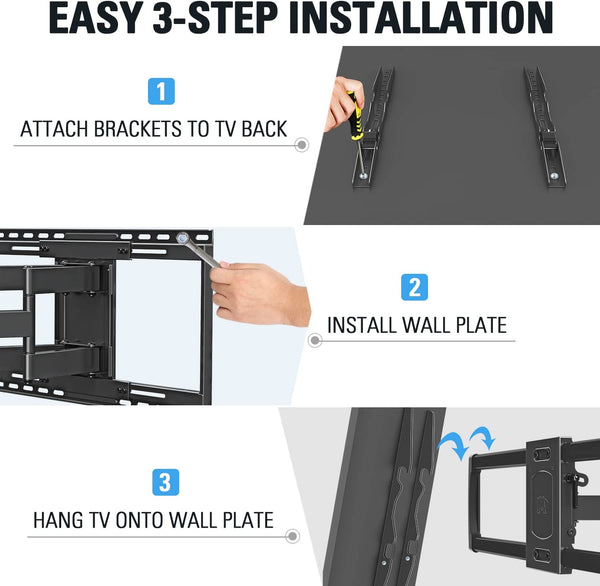 EASY 3-STEP INSTALLATION

1

ATTACH BRACKETS TO TV BACK

2

INSTALL WALL PLATE

3

HANG TV ONTO WALL PLATE